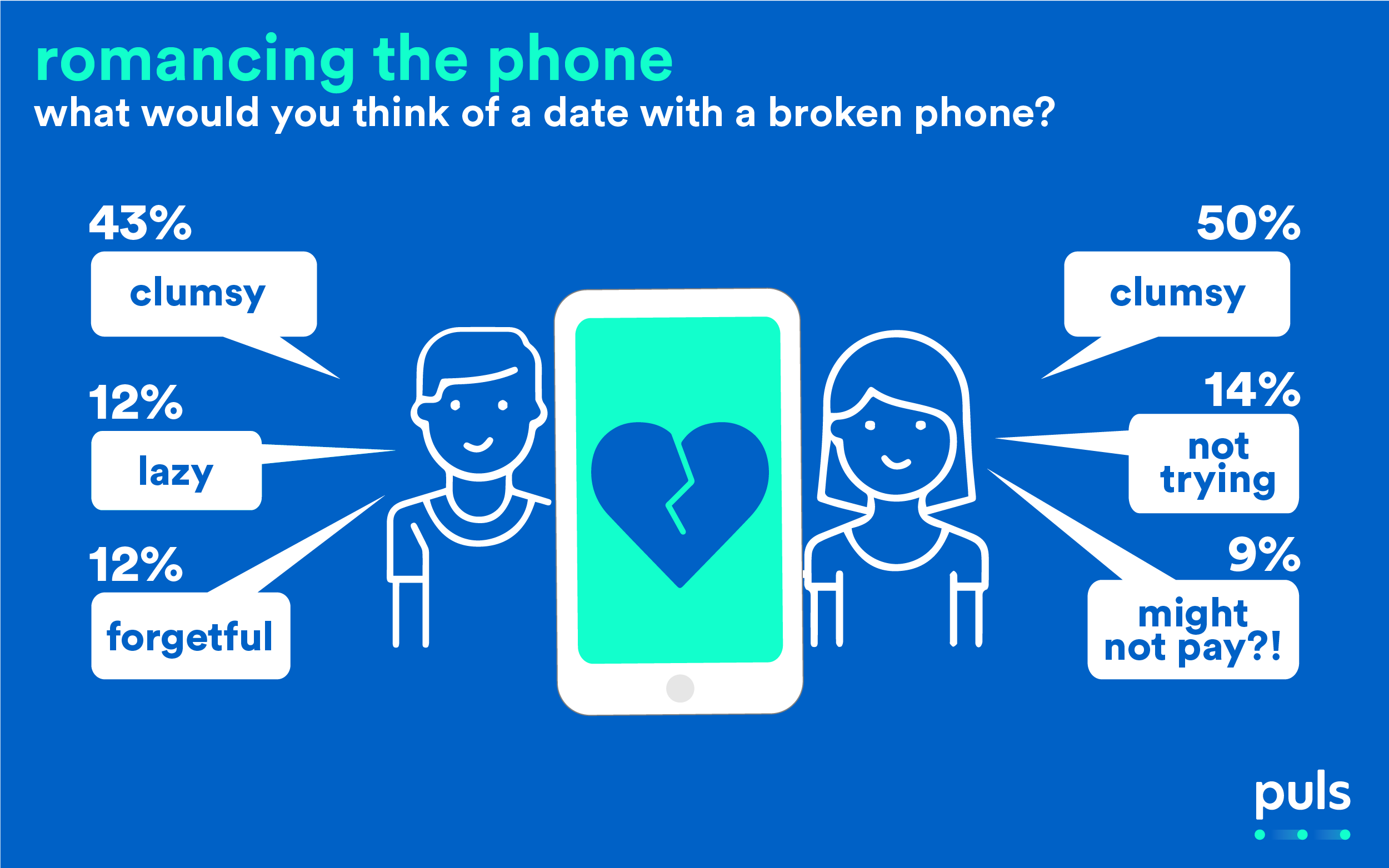 romancing the phone
what would you think of a date with a broken phone?

43%
clumsy

12%
lazy

12%
forgetful

50%
clumsy

14%
not trying

9%
might not pay?!

puls