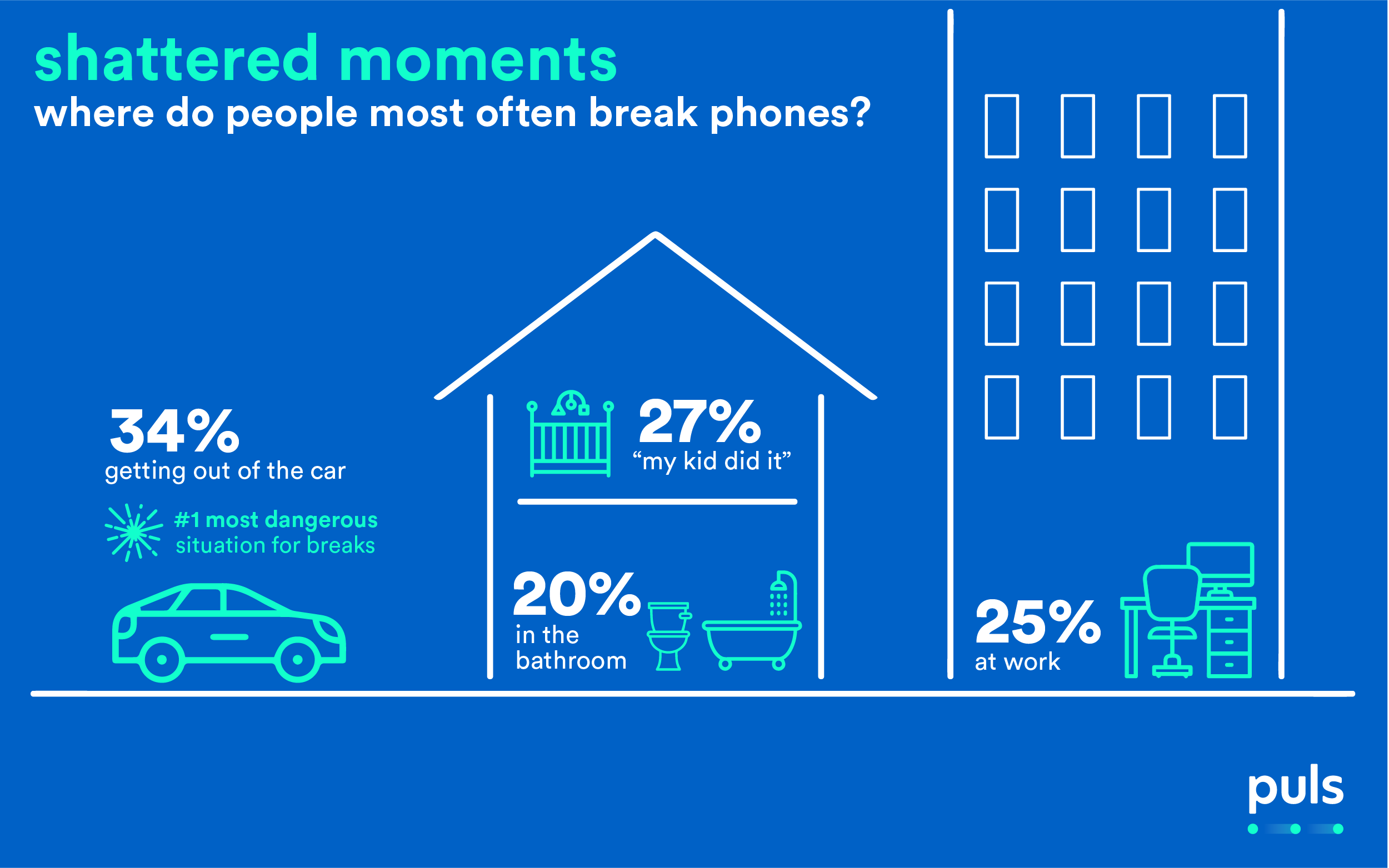 shattered moments
where do people most often break phones?

34%
getting out of the car

#1 most dangerous situation for breaks

27%
“my kid did it”

20%
in the bathroom

25%
at work

puls